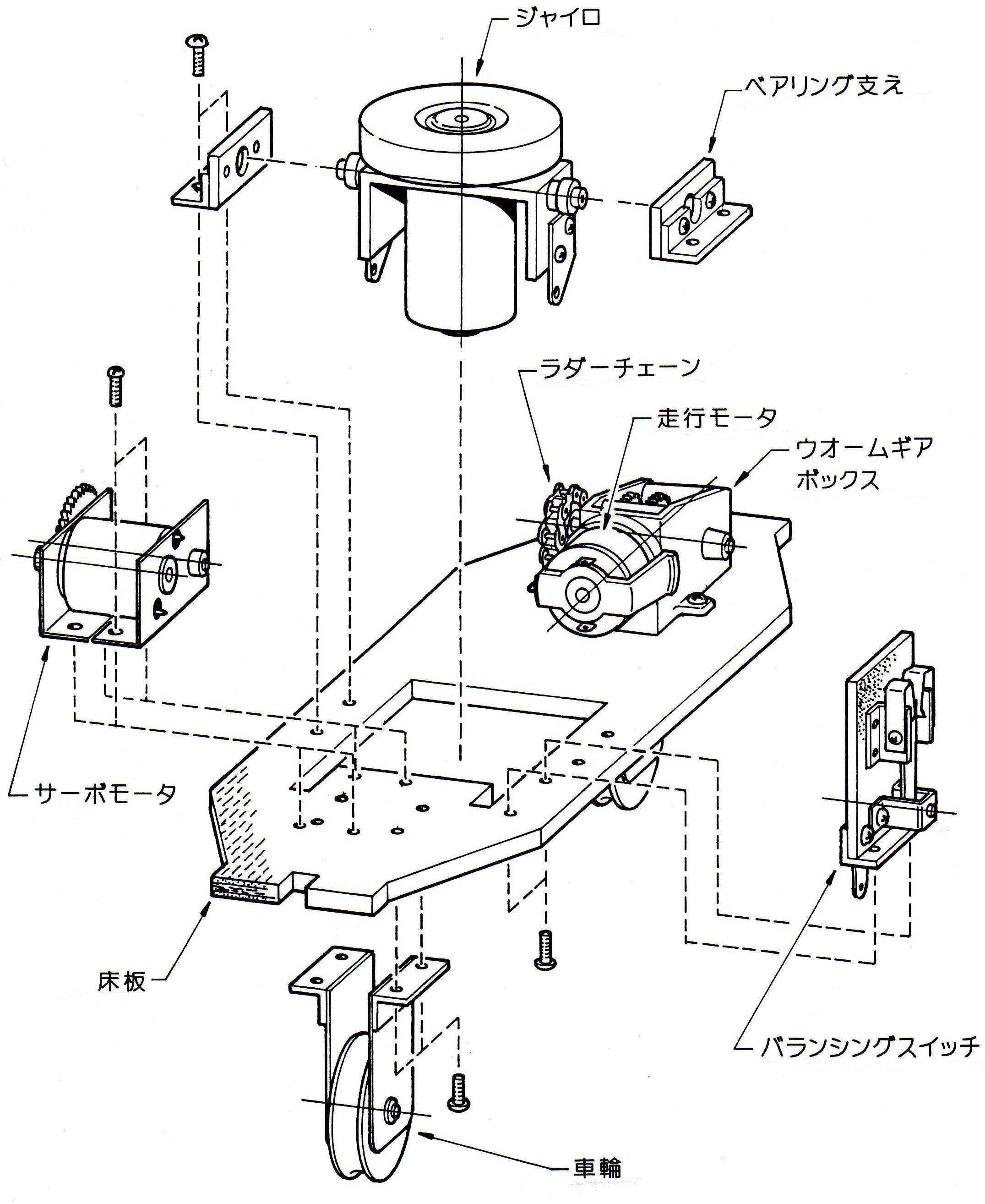 ジャイロ

ベアリング支え

ラダーチェーン

走行モータ

ウオームギア
ボックス

サーボモータ

床板

バランシングスイッチ

車輪