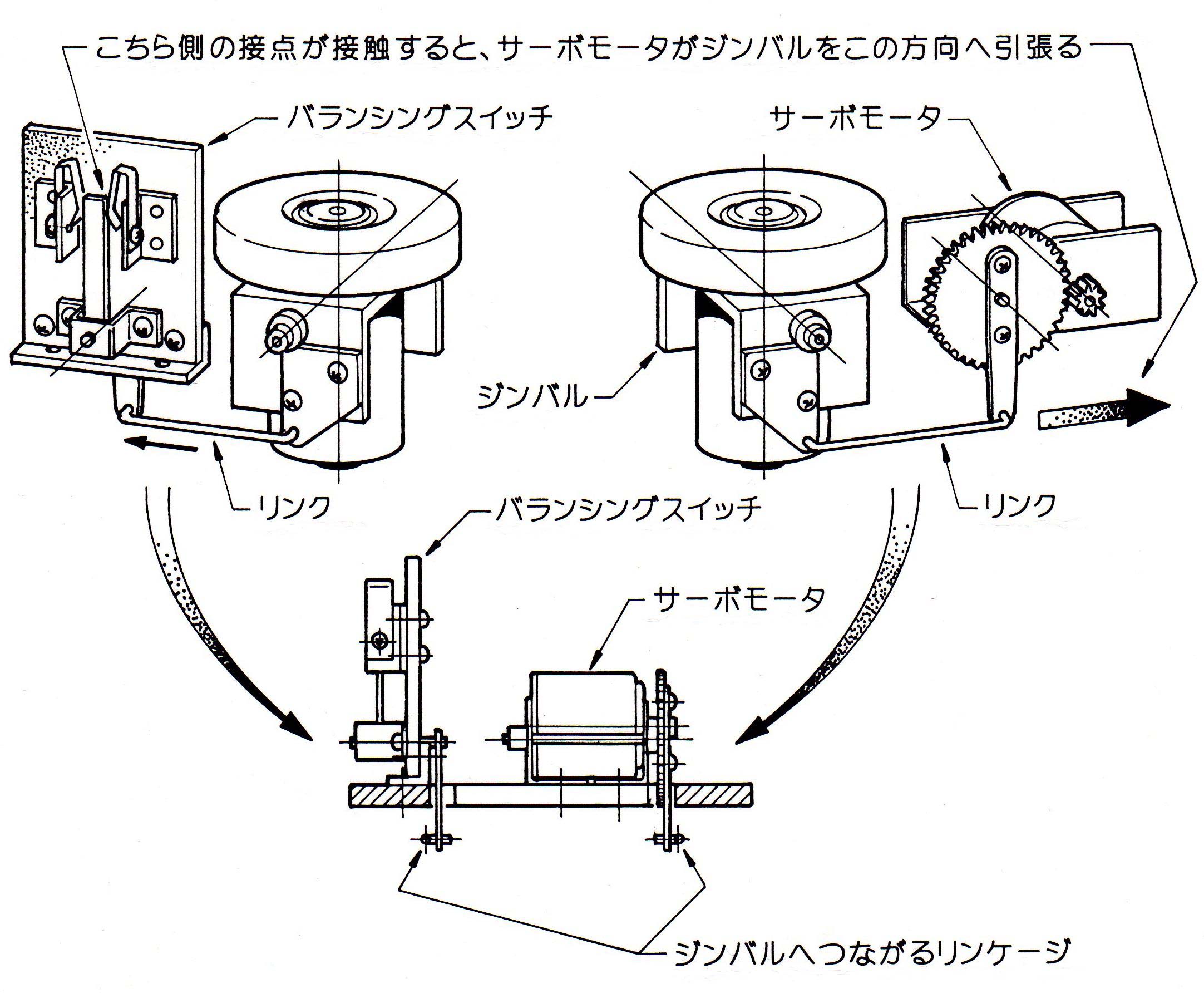 こちら側の接点が接触すると、サーボモータがジンバルをこの方向へ引張る

バランシングスイッチ

サーボモータ

ジンバル

リンク

リンク

バランシングスイッチ

サーボモータ

ジンバルへつながるリンケージ