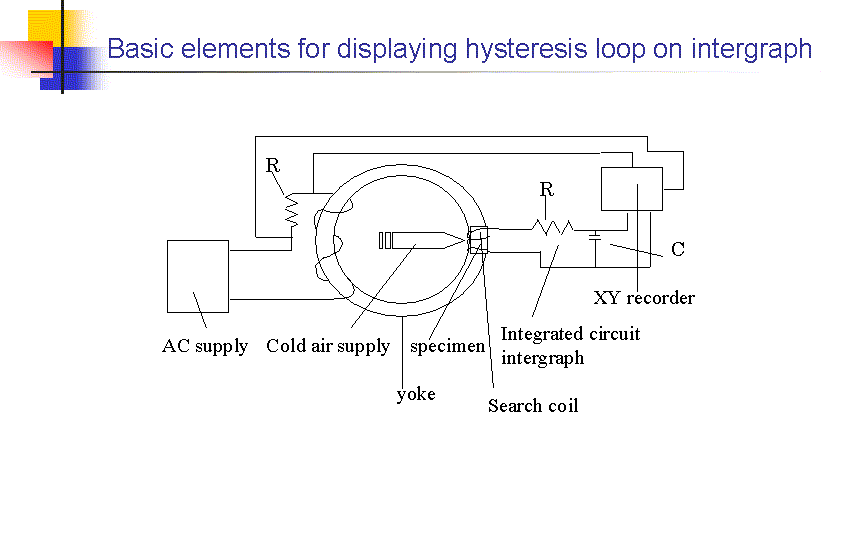 Basic elements for displaying hysteresis loop on intergraph

R

R

C

XY recorder

AC supply

Cold air supply

specimen

Integrated circuit intergraph

yoke

Search coil