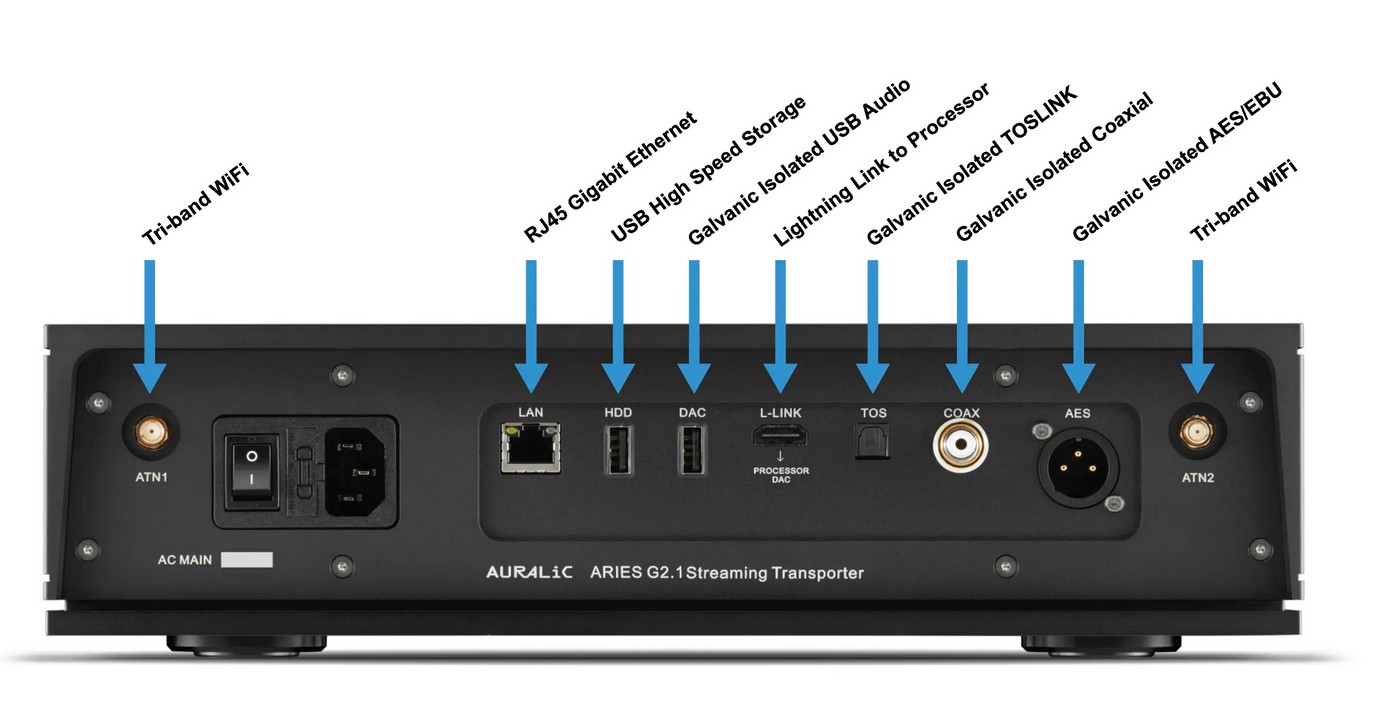 Tri-band WiFi

RJ45 Gigabit Ethernet

USB High Speed Storage

Galvanic Isolated USB Audio

Lightning Link to Processor

Galvanic Isolated TOSLINK

Galvanic Isolated Coaxial

Galvanic Isolated AES/EBU

Tri-band WiFi

ATN1

O
I

AC MAIN

LAN

HDD

DAC

L-LINK
↓
PROCESSOR
DAC

TOS

COAX

AES

ATN2

AURALiC ARIES G2.1 Streaming Transporter