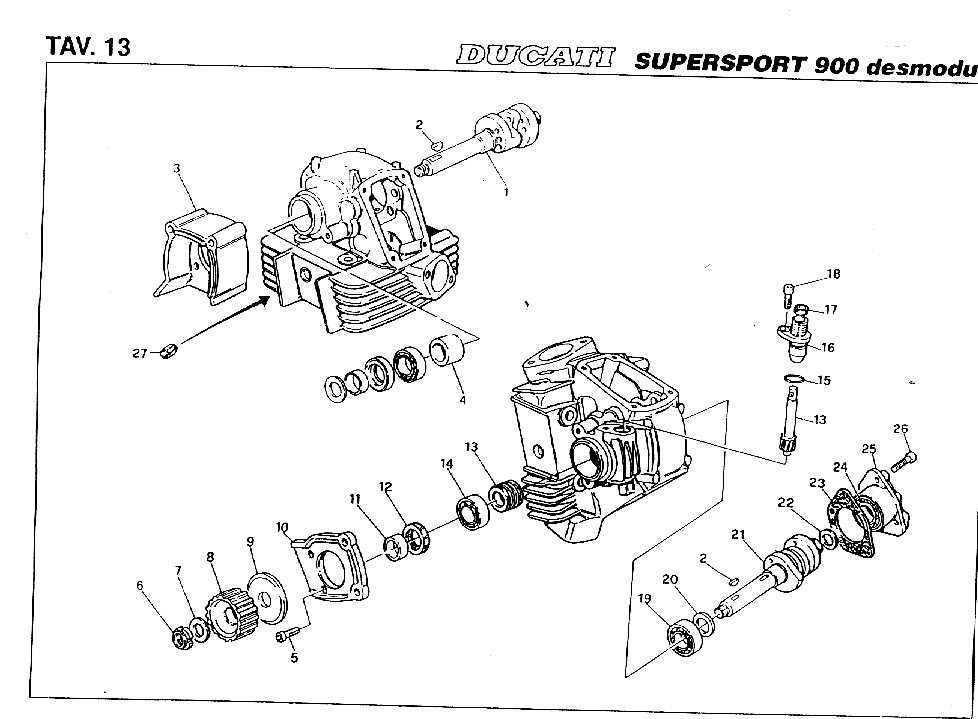 TAV. 13

DUCATI SUPERSPORT 900 desmodu

2
1
3
27
4
18
17
16
15
13
26
25
24
23
22
21
2
20
19
13
14
12
11
10
9
8
7
6
5